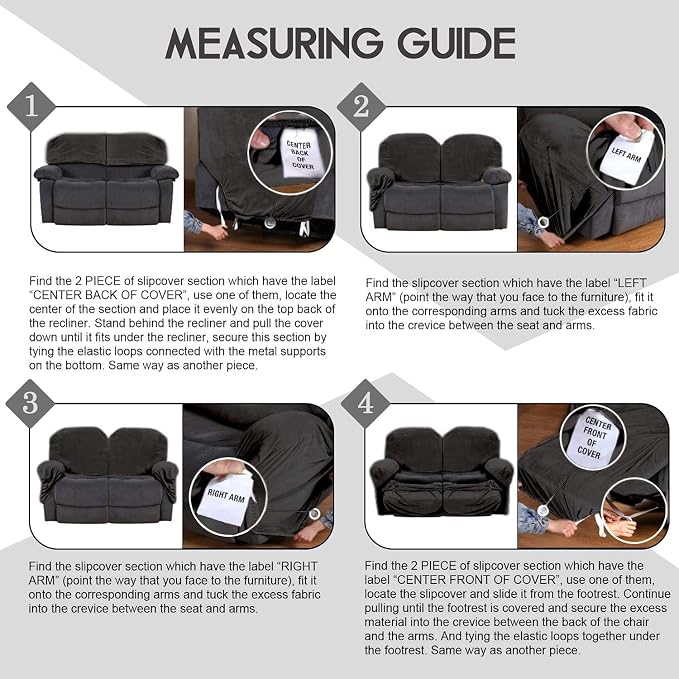 MEASURING GUIDE

1

CENTER BACK OF COVER

Find the 2 PIECE of slipcover section which have the label "CENTER BACK OF COVER", use one of them, locate the center of the section and place it evenly on the top back of the recliner. Stand behind the recliner and pull the cover down until it fits under the recliner, secure this section by tying the elastic loops connected with the metal supports on the bottom. Same way as another piece.

2

LEFT ARM

Find the slipcover section which have the label "LEFT ARM" (point the way that you face to the furniture), fit it onto the corresponding arms and tuck the excess fabric into the crevice between the seat and arms.

3

RIGHT ARM

Find the slipcover section which have the label "RIGHT ARM" (point the way that you face to the furniture), fit it onto the corresponding arms and tuck the excess fabric into the crevice between the seat and arms.

4

CENTER FRONT OF COVER

Find the 2 PIECE of slipcover section which have the label "CENTER FRONT OF COVER", use one of them, locate the slipcover and slide it from the footrest. Continue pulling until the footrest is covered and secure the excess material into the crevice between the back of the chair and the arms. And tying the elastic loops together under the footrest. Same way as another piece.