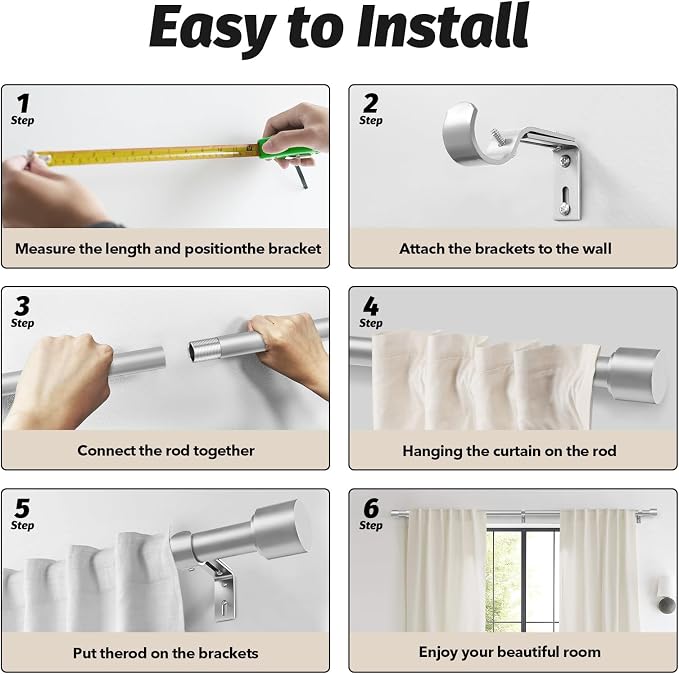 Easy to Install

1
Step
Measure the length and positionthe bracket

2
Step
Attach the brackets to the wall

3
Step
Connect the rod together

4
Step
Hanging the curtain on the rod

5
Step
Put therod on the brackets

6
Step
Enjoy your beautiful room