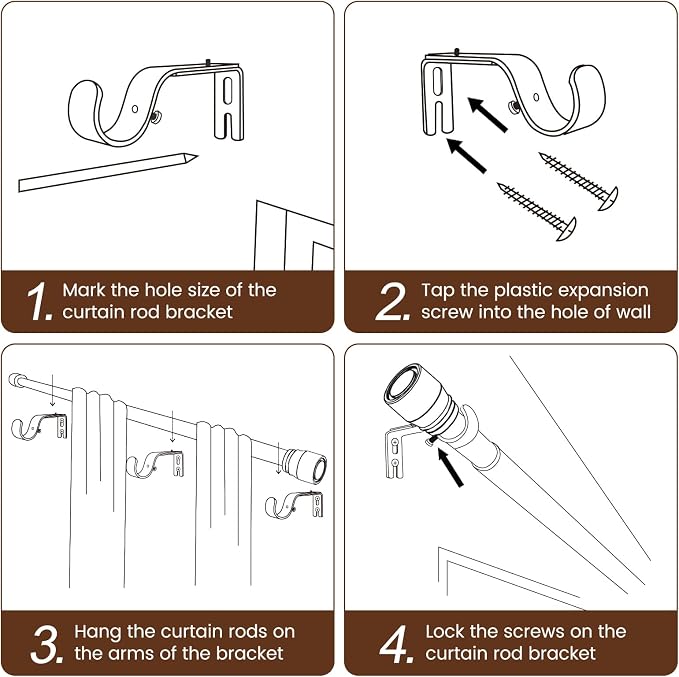 1. Mark the hole size of the curtain rod bracket

2. Tap the plastic expansion screw into the hole of wall

3. Hang the curtain rods on the arms of the bracket

4. Lock the screws on the curtain rod bracket