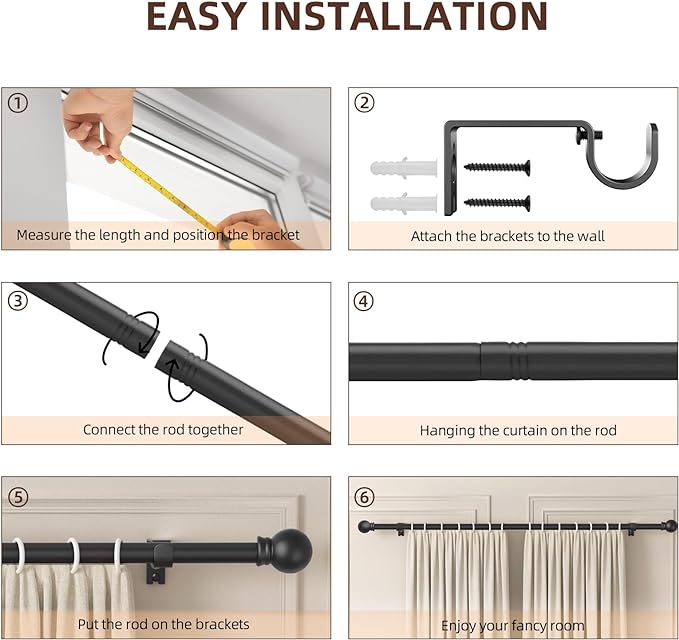 EASY INSTALLATION

①
Measure the length and position the bracket

②
Attach the brackets to the wall

③
Connect the rod together

④
Hanging the curtain on the rod

⑤
Put the rod on the brackets

⑥
Enjoy your fancy room