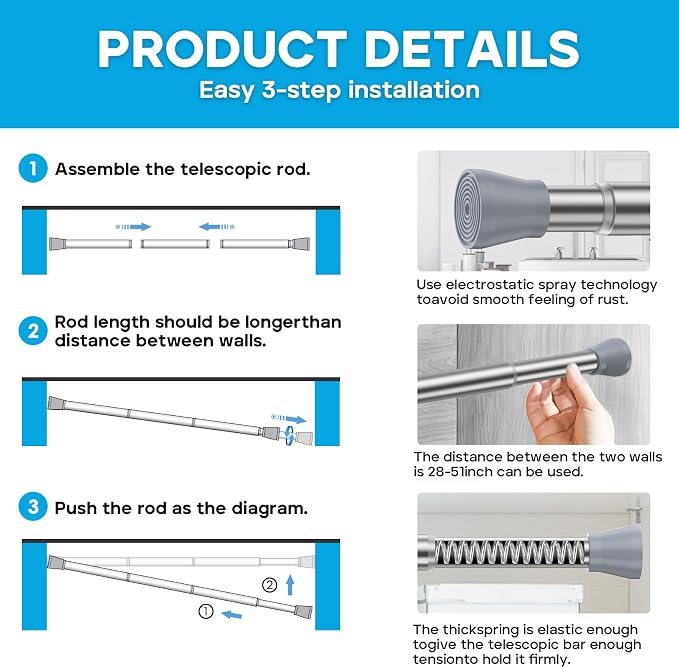 PRODUCT DETAILS
Easy 3-step installation

1 Assemble the telescopic rod.

2 Rod length should be longerthan distance between walls.

3 Push the rod as the diagram.

② ①

Use electrostatic spray technology toavoid smooth feeling of rust.

The distance between the two walls is 28-51inch can be used.

The thickspring is elastic enough togive the telescopic bar enough tensionto hold it firmly.